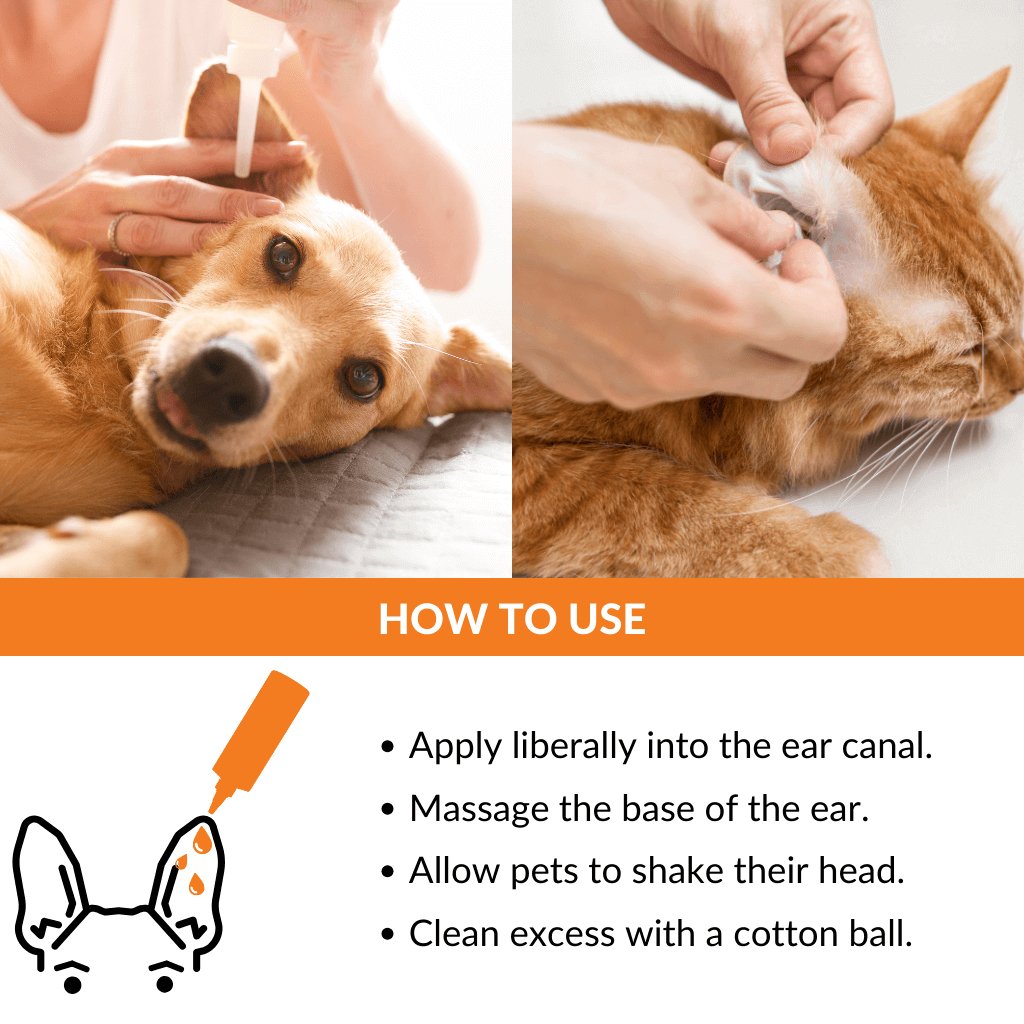 HOW TO USE

• Apply liberally into the ear canal.
• Massage the base of the ear.
• Allow pets to shake their head.
• Clean excess with a cotton ball.